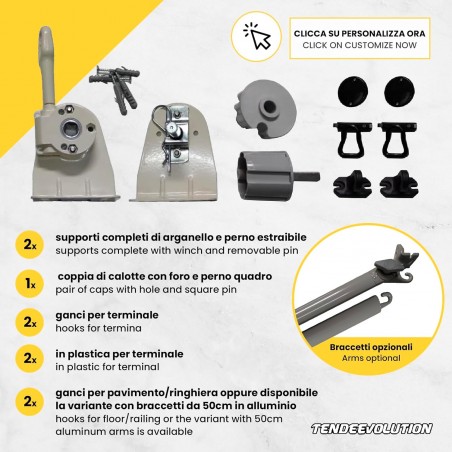 CLICCA SU PERSONALIZZA ORA
CLICK ON CUSTOMIZE NOW

2x supporti completi di arganello e perno estraibile
supports complete with winch and removable pin

1x coppia di calotte con foro e perno quadro
pair of caps with hole and square pin

2x ganci per terminale
hooks for termina

2x in plastica per terminale
in plastic for terminal

2x ganci per pavimento/ringhiera oppure disponibile la variante con braccetti da 50cm in alluminio
hooks for floor/railing or the variant with 50cm aluminum arms is available

Braccetti opzionali
Arms optional

TENDEEVOLUTION