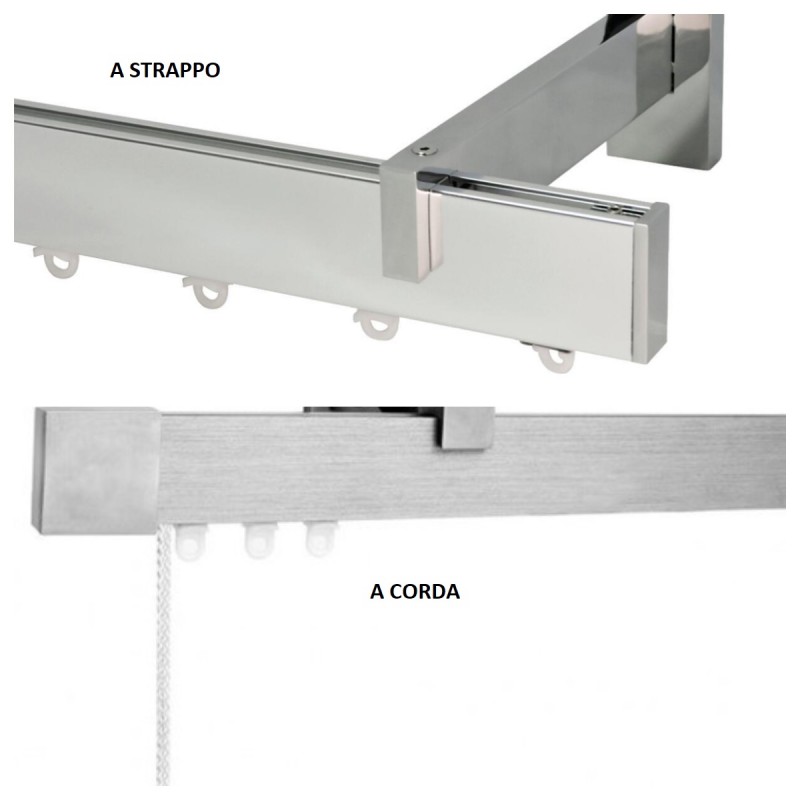 A STRAPPO

A CORDA